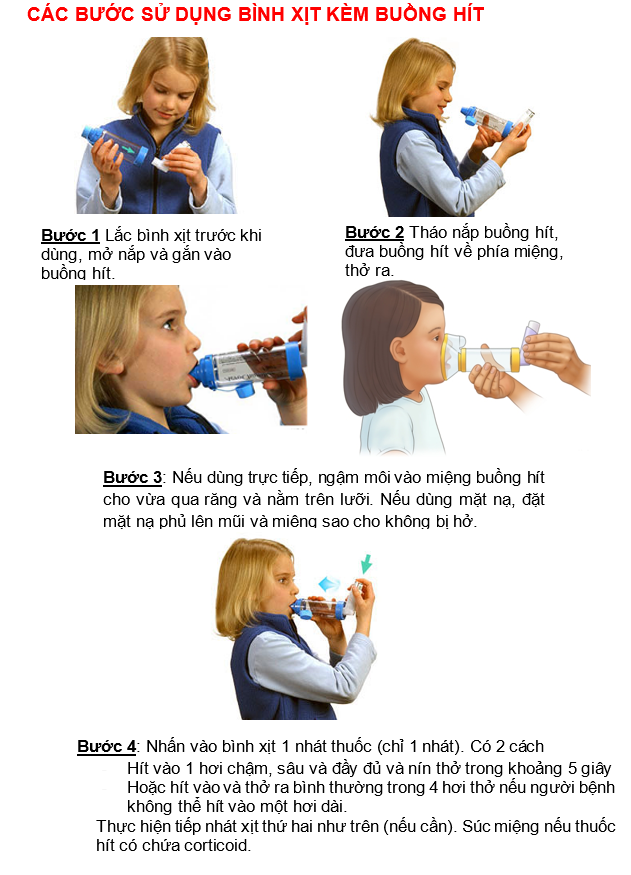 CÁC BƯỚC SỬ DỤNG BÌNH XỊT KÈM BUỒNG HÍT

Bước 1 Lắc bình xịt trước khi dùng, mở nắp và gắn vào buồng hít.

Bước 2 Tháo nắp buồng hít, đưa buồng hít về phía miệng, thở ra.

Bước 3: Nếu dùng trực tiếp, ngậm môi vào miệng buồng hít cho vừa qua răng và nằm trên lưỡi. Nếu dùng mặt nạ, đặt mặt nạ phủ lên mũi và miệng sao cho không bị hở.

Bước 4: Nhấn vào bình xịt 1 nhát thuốc (chỉ 1 nhát). Có 2 cách

Hít vào 1 hơi chậm, sâu và đầy đủ và nín thở trong khoảng 5 giây

Hoặc hít vào và thở ra bình thường trong 4 hơi thở nếu người bệnh không thể hít vào một hơi dài.

Thực hiện tiếp nhát xịt thứ hai như trên (nếu cần). Súc miệng nếu thuốc hít có chứa corticoid.